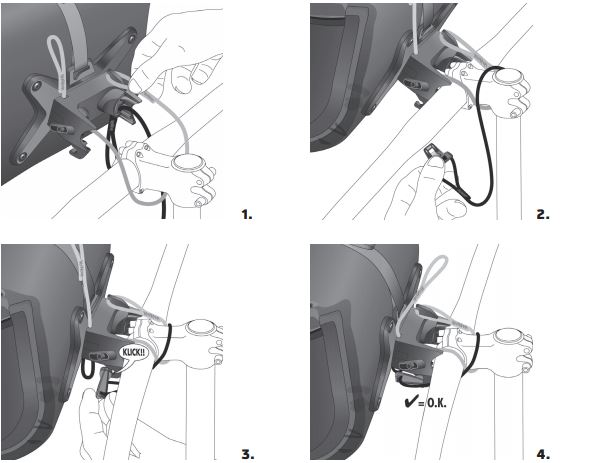 1.

2.

KLICK!!

3.

✔ = O.K.

4.