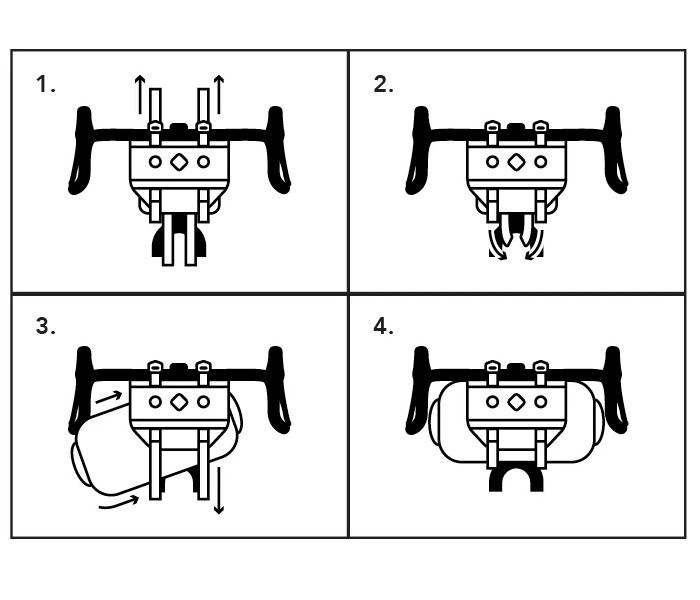 1.

2.

3.

4.