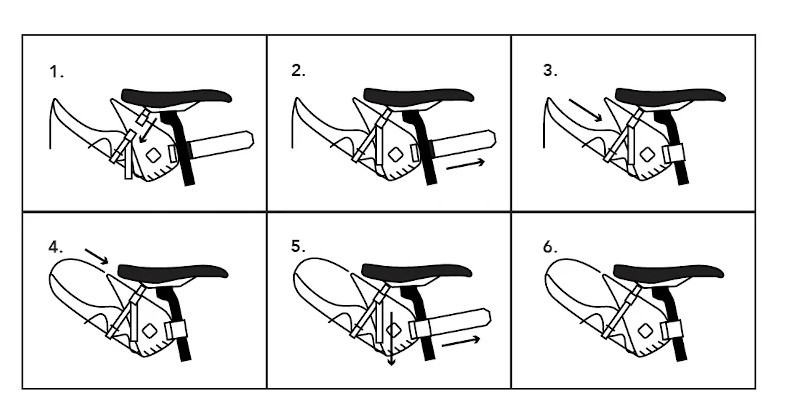 1.

2.

3.

4.

5.

6.