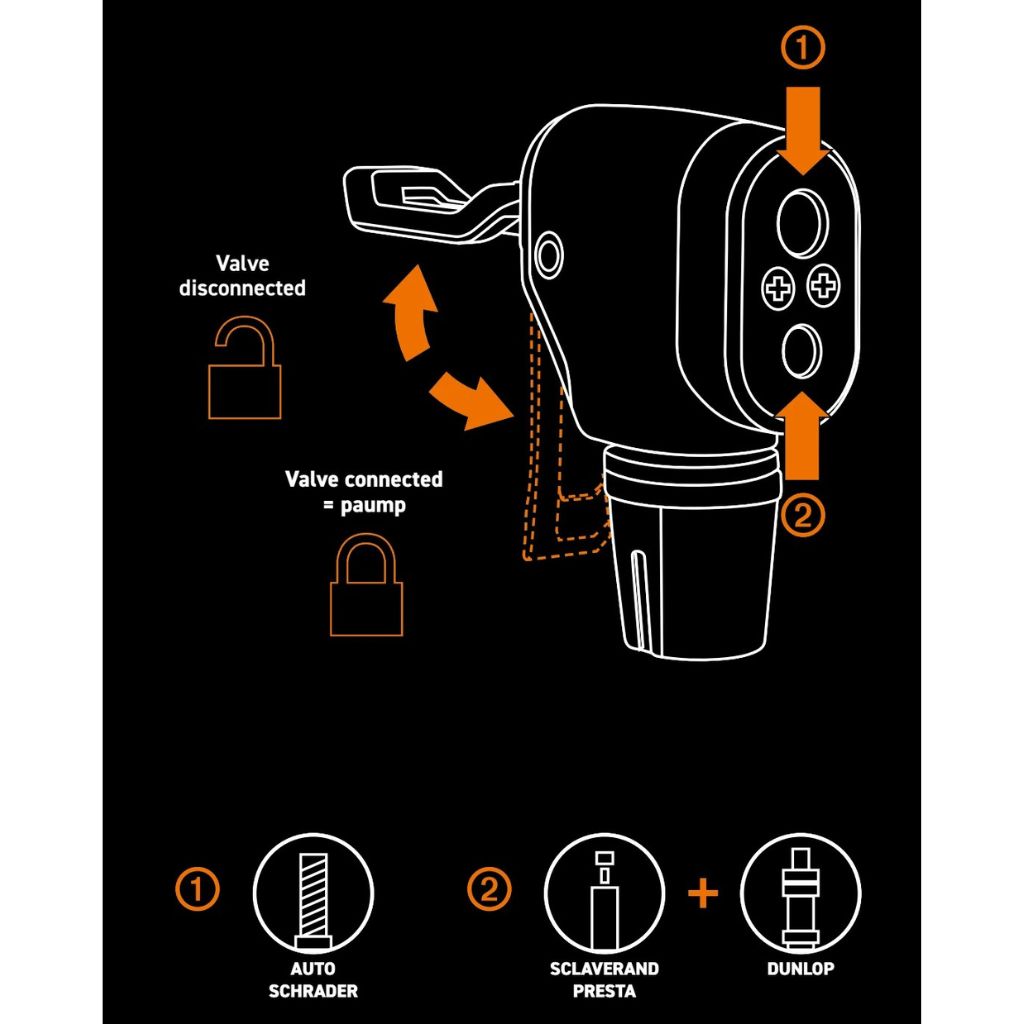 ①

Valve disconnected

Valve connected = paump

②

① AUTO SCHRADER

② SCLAVERAND PRESTA + DUNLOP